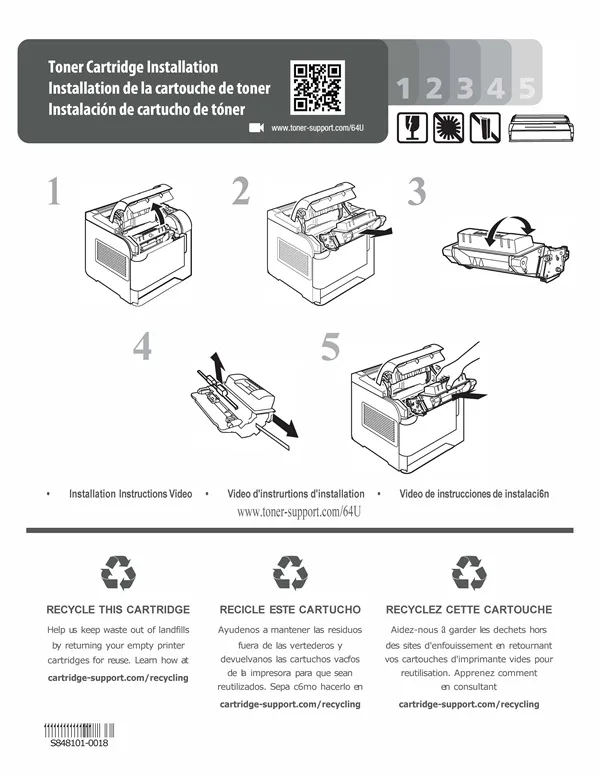 Toner Cartridge Installation
Installation de la cartouche de toner
Instalación de cartucho de tóner

www.toner-support.com/64U

1 2 3 4 5

1

2

3

4

5

• Installation Instructions Video • Video d'instrurtions d'installation • Video de instrucciones de instalaci6n

www.toner-support.com/64U

RECYCLE THIS CARTRIDGE

Help us keep waste out of landfills by returning your empty printer cartridges for reuse. Learn how at

cartridge-support.com/recycling

RECICLE ESTE CARTUCHO

Ayudenos a mantener las residuos fuera de las vertederos y devuelvanos las cartuchos vacfos de la impresora para que sean reutilizados. Sepa c6mo hacerlo en

cartridge-support.com/recycling

RECYCLEZ CETTE CARTOUCHE

Aidez-nous à garder les dechets hors des sites d'enfouissement en retournant vos cartouches d'imprimante vides pour reutilisation. Apprenez comment en consultant

cartridge-support.com/recycling

S848101-0018