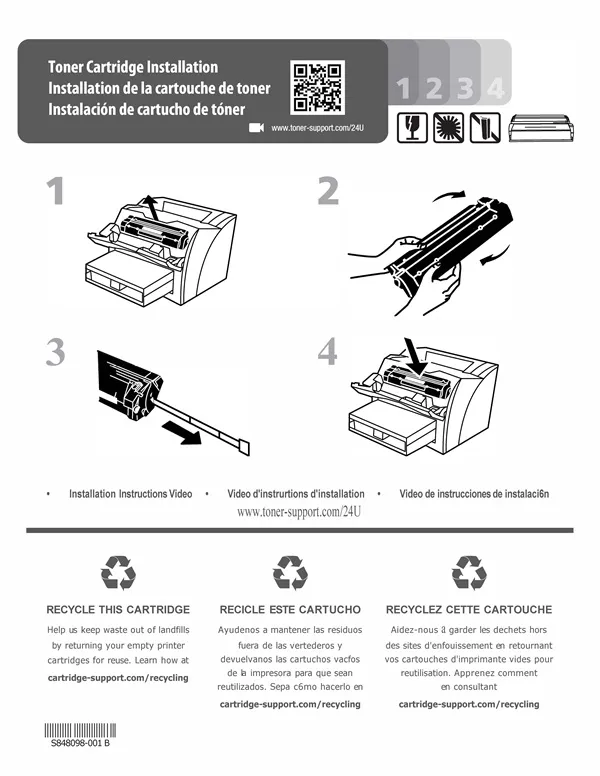 Toner Cartridge Installation
Installation de la cartouche de toner
Instalación de cartucho de tóner

www.toner-support.com/24U

1 2 3 4

1

2

3

4

• Installation Instructions Video • Video d'instrurtions d'installation • Video de instrucciones de instalaci6n

www.toner-support.com/24U

RECYCLE THIS CARTRIDGE

Help us keep waste out of landfills by returning your empty printer cartridges for reuse. Learn how at

cartridge-support.com/recycling

RECICLE ESTE CARTUCHO

Ayudenos a mantener las residuos fuera de las vertederos y devuelvanos las cartuchos vacfos de la impresora para que sean reutilizados. Sepa c6mo hacerlo en

cartridge-support.com/recycling

RECYCLEZ CETTE CARTOUCHE

Aidez-nous à garder les dechets hors des sites d'enfouissement en retournant vos cartouches d'imprimante vides pour reutilisation. Apprenez comment en consultant

cartridge-support.com/recycling

S848098-001 B