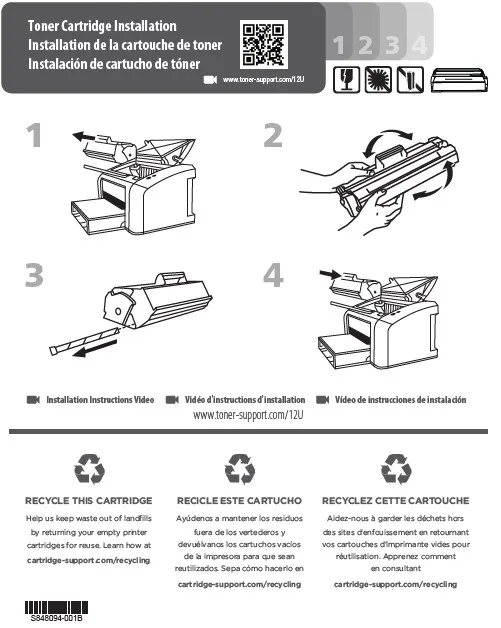 Toner Cartridge Installation
Installation de la cartouche de toner
Instalación de cartucho de tóner

www.toner-support.com/12U

1 2 3 4

1

2

3

4

Installation Instructions Video Vidéo d'instructions d'installation Vídeo de instrucciones de instalación
www.toner-support.com/12U

RECYCLE THIS CARTRIDGE

Help us keep waste out of landfills by returning your empty printer cartridges for reuse. Learn how at cartridge-support.com/recycling

RECICLE ESTE CARTUCHO

Ayúdenos a mantener los residuos fuera de los vertederos y devuélvanos los cartuchos vacíos de la impresora para que sean reutilizados. Sepa cómo hacerlo en cartridge-support.com/recycling

RECYCLEZ CETTE CARTOUCHE

Aidez-nous à garder les déchets hors des sites d'enfouissement en retournant vos cartouches d'imprimante vides pour réutilisation. Apprenez comment en consultant cartridge-support.com/recycling

S848094-001B