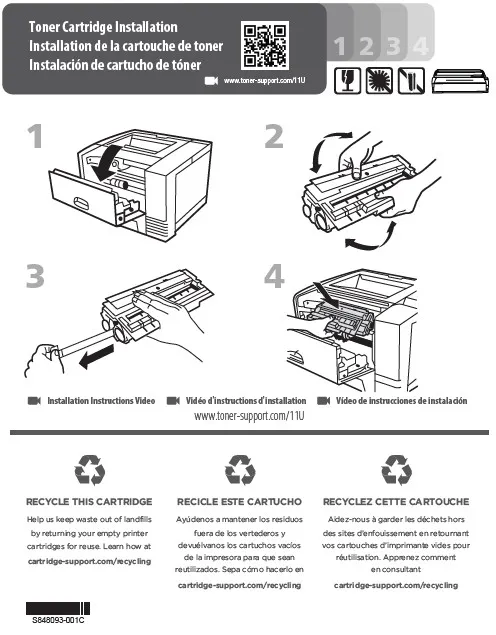 Toner Cartridge Installation
Installation de la cartouche de toner
Instalación de cartucho de tóner

www.toner-support.com/11U

1 2 3 4

1

2

3

4

Installation Instructions Video   Vidéo d'instructions d'installation   Vídeo de instrucciones de instalación
www.toner-support.com/11U

RECYCLE THIS CARTRIDGE

Help us keep waste out of landfills by returning your empty printer cartridges for reuse. Learn how at
cartridge-support.com/recycling

RECICLE ESTE CARTUCHO

Ayúdenos a mantener los residuos fuera de los vertederos y devuélvanos los cartuchos vacíos de la impresora para que sean reutilizados. Sepa cómo hacerlo en
cartridge-support.com/recycling

RECYCLEZ CETTE CARTOUCHE

Aidez-nous à garder les déchets hors des sites d'enfouissement en retournant vos cartouches d'imprimante vides pour réutilisation. Apprenez comment en consultant
cartridge-support.com/recycling

S848093-001C