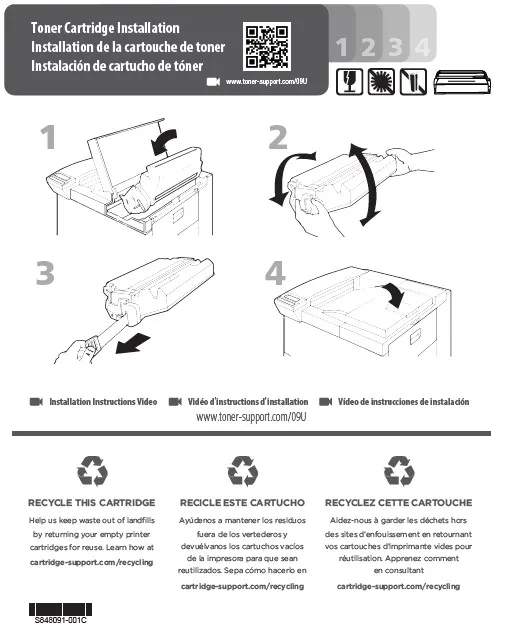 Toner Cartridge Installation
Installation de la cartouche de toner
Instalación de cartucho de tóner

www.toner-support.com/09U

1 2 3 4

1

2

3

4

Installation Instructions Video   Vidéo d'instructions d'installation   Video de instrucciones de instalación
www.toner-support.com/09U

RECYCLE THIS CARTRIDGE

Help us keep waste out of landfills by returning your empty printer cartridges for reuse. Learn how at

cartridge-support.com/recycling

RECICLE ESTE CARTUCHO

Ayúdenos a mantener los residuos fuera de los vertederos y devuélvanos los cartuchos vacíos de la impresora para que sean reutilizados. Sepa cómo hacerlo en

cartridge-support.com/recycling

RECYCLEZ CETTE CARTOUCHE

Aidez-nous à garder les déchets hors des sites d'enfouissement en retournant vos cartouches d'imprimante vides pour réutilisation. Apprenez comment en consultant

cartridge-support.com/recycling

S848091-001C