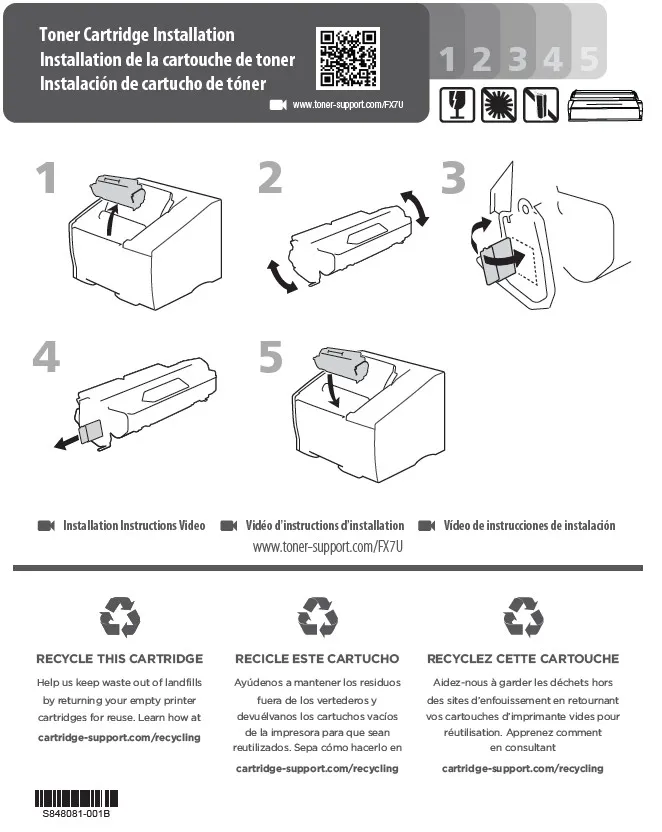 Toner Cartridge Installation
Installation de la cartouche de toner
Instalación de cartucho de tóner

www.toner-support.com/FX7U

1 2 3 4 5

1

2

3

4

5

Installation Instructions Video  Vidéo d'instructions d'installation  Vídeo de instrucciones de instalación
www.toner-support.com/FX7U

RECYCLE THIS CARTRIDGE

Help us keep waste out of landfills by returning your empty printer cartridges for reuse. Learn how at

cartridge-support.com/recycling

RECICLE ESTE CARTUCHO

Ayúdenos a mantener los residuos fuera de los vertederos y devuélvanos los cartuchos vacíos de la impresora para que sean reutilizados. Sepa cómo hacerlo en

cartridge-support.com/recycling

RECYCLEZ CETTE CARTOUCHE

Aidez-nous à garder les déchets hors des sites d'enfouissement en retournant vos cartouches d'imprimante vides pour réutilisation. Apprenez comment en consultant

cartridge-support.com/recycling

S848081-001B