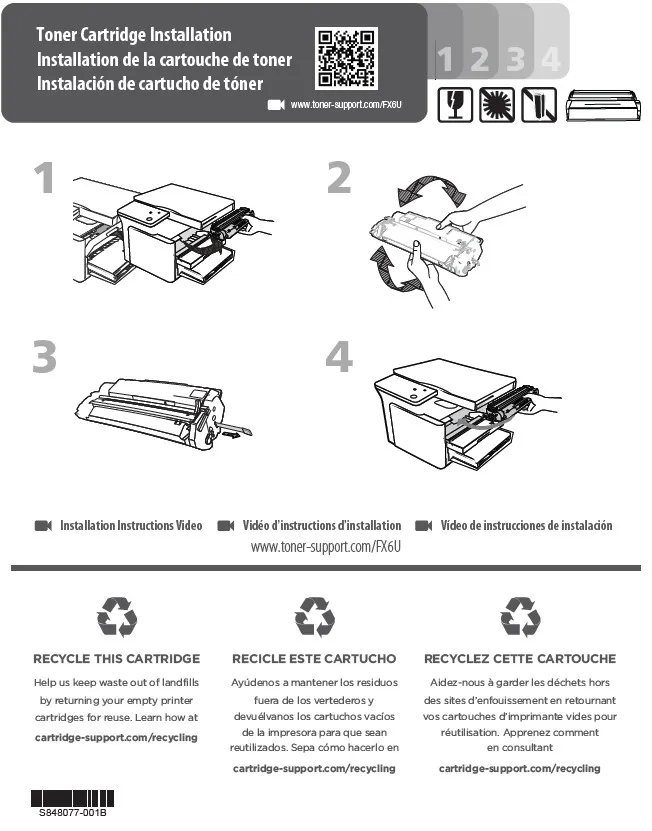 Toner Cartridge Installation
Installation de la cartouche de toner
Instalación de cartucho de tóner

www.toner-support.com/FX6U

1 2 3 4

1

2

3

4

Installation Instructions Video Vidéo d'instructions d'installation Vídeo de instrucciones de instalación
www.toner-support.com/FX6U

RECYCLE THIS CARTRIDGE

Help us keep waste out of landfills by returning your empty printer cartridges for reuse. Learn how at
cartridge-support.com/recycling

RECICLE ESTE CARTUCHO

Ayúdenos a mantener los residuos fuera de los vertederos y devuélvanos los cartuchos vacíos de la impresora para que sean reutilizados. Sepa cómo hacerlo en
cartridge-support.com/recycling

RECYCLEZ CETTE CARTOUCHE

Aidez-nous à garder les déchets hors des sites d'enfouissement en retournant vos cartouches d'imprimante vides pour réutilisation. Apprenez comment en consultant
cartridge-support.com/recycling

S848077-001B