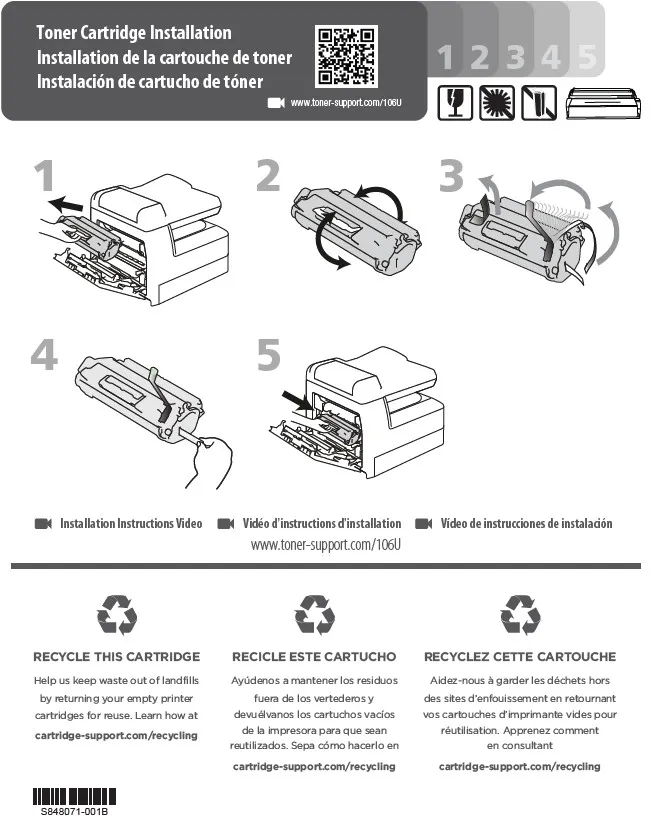 Toner Cartridge Installation
Installation de la cartouche de toner
Instalación de cartucho de tóner

www.toner-support.com/106U

1 2 3 4 5

1

2

3

4

5

Installation Instructions Video   Vidéo d'instructions d'installation   Video de instrucciones de instalación
www.toner-support.com/106U

RECYCLE THIS CARTRIDGE

Help us keep waste out of landfills by returning your empty printer cartridges for reuse. Learn how at

cartridge-support.com/recycling

RECICLE ESTE CARTUCHO

Ayúdenos a mantener los residuos fuera de los vertederos y devuélvanos los cartuchos vacíos de la impresora para que sean reutilizados. Sepa cómo hacerlo en

cartridge-support.com/recycling

RECYCLEZ CETTE CARTOUCHE

Aidez-nous à garder les déchets hors des sites d'enfouissement en retournant vos cartouches d'imprimante vides pour réutilisation. Apprenez comment en consultant

cartridge-support.com/recycling

S848071-001B