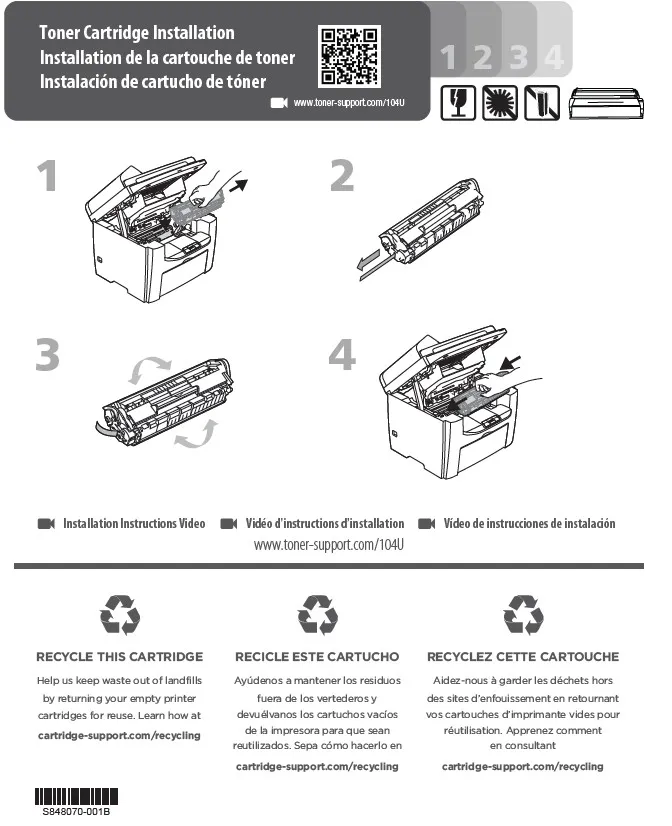 Toner Cartridge Installation
Installation de la cartouche de toner
Instalación de cartucho de tóner

www.toner-support.com/104U

1 2 3 4

1

2

3

4

Installation Instructions Video Vidéo d'instructions d'installation Vídeo de instrucciones de instalación
www.toner-support.com/104U

RECYCLE THIS CARTRIDGE

Help us keep waste out of landfills by returning your empty printer cartridges for reuse. Learn how at

cartridge-support.com/recycling

RECICLE ESTE CARTUCHO

Ayúdenos a mantener los residuos fuera de los vertederos y devuélvanos los cartuchos vacíos de la impresora para que sean reutilizados. Sepa cómo hacerlo en

cartridge-support.com/recycling

RECYCLEZ CETTE CARTOUCHE

Aidez-nous à garder les déchets hors des sites d'enfouissement en retournant vos cartouches d'imprimante vides pour réutilisation. Apprenez comment en consultant

cartridge-support.com/recycling

S848070-001B