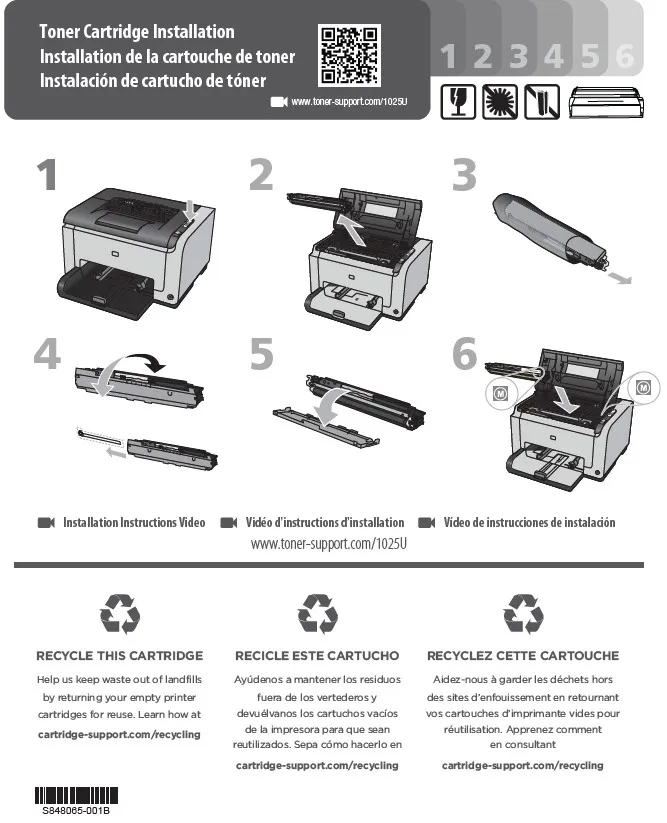 Toner Cartridge Installation
Installation de la cartouche de toner
Instalación de cartucho de tóner

www.toner-support.com/1025U

1 2 3 4 5 6

1

2

3

4

5

6

Installation Instructions Video   Vidéo d'instructions d'installation   Vídeo de instrucciones de instalación
www.toner-support.com/1025U

RECYCLE THIS CARTRIDGE

Help us keep waste out of landfills by returning your empty printer cartridges for reuse. Learn how at
cartridge-support.com/recycling

RECICLE ESTE CARTUCHO

Ayúdenos a mantener los residuos fuera de los vertederos y devuélvanos los cartuchos vacíos de la impresora para que sean reutilizados. Sepa cómo hacerlo en
cartridge-support.com/recycling

RECYCLEZ CETTE CARTOUCHE

Aidez-nous à garder les déchets hors des sites d'enfouissement en retournant vos cartouches d'imprimante vides pour réutilisation. Apprenez comment en consultant
cartridge-support.com/recycling

S848065-001B