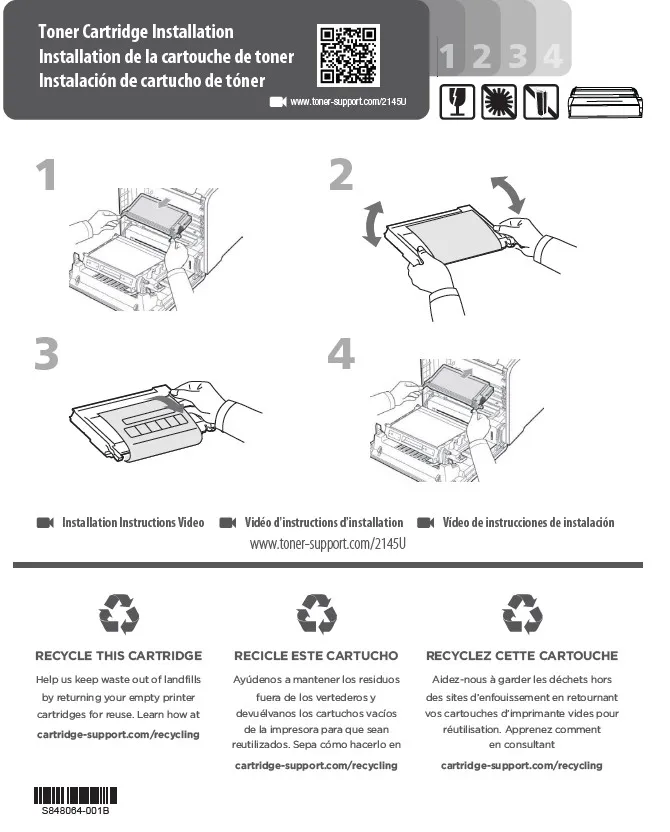 Toner Cartridge Installation
Installation de la cartouche de toner
Instalación de cartucho de tóner

www.toner-support.com/2145U

1 2 3 4

1

2

3

4

Installation Instructions Video   Vidéo d'instructions d'installation   Video de instrucciones de instalación
www.toner-support.com/2145U

RECYCLE THIS CARTRIDGE
Help us keep waste out of landfills by returning your empty printer cartridges for reuse. Learn how at
cartridge-support.com/recycling

RECICLE ESTE CARTUCHO
Ayúdenos a mantener los residuos fuera de los vertederos y devuélvanos los cartuchos vacíos de la impresora para que sean reutilizados. Sepa cómo hacerlo en
cartridge-support.com/recycling

RECYCLEZ CETTE CARTOUCHE
Aidez-nous à garder les déchets hors des sites d'enfouissement en retournant vos cartouches d'imprimante vides pour réutilisation. Apprenez comment en consultant
cartridge-support.com/recycling

S848064-001B