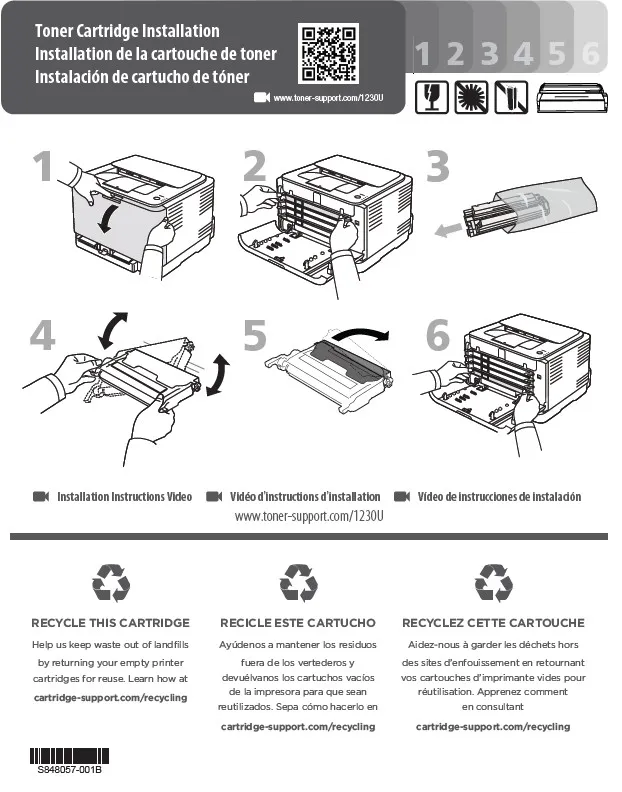 Toner Cartridge Installation
Installation de la cartouche de toner
Instalación de cartucho de tóner

www.toner-support.com/1230U

1 2 3 4 5 6

1

2

3

4

5

6

Installation Instructions Video Vidéo d'instructions d'installation Vídeo de instrucciones de instalación
www.toner-support.com/1230U

RECYCLE THIS CARTRIDGE

Help us keep waste out of landfills by returning your empty printer cartridges for reuse. Learn how at

cartridge-support.com/recycling

RECICLE ESTE CARTUCHO

Ayúdenos a mantener los residuos fuera de los vertederos y devuélvanos los cartuchos vacíos de la impresora para que sean reutilizados. Sepa cómo hacerlo en

cartridge-support.com/recycling

RECYCLEZ CETTE CARTOUCHE

Aidez-nous à garder les déchets hors des sites d'enfouissement en retournant vos cartouches d'imprimante vides pour réutilisation. Apprenez comment en consultant

cartridge-support.com/recycling

S848057-001B