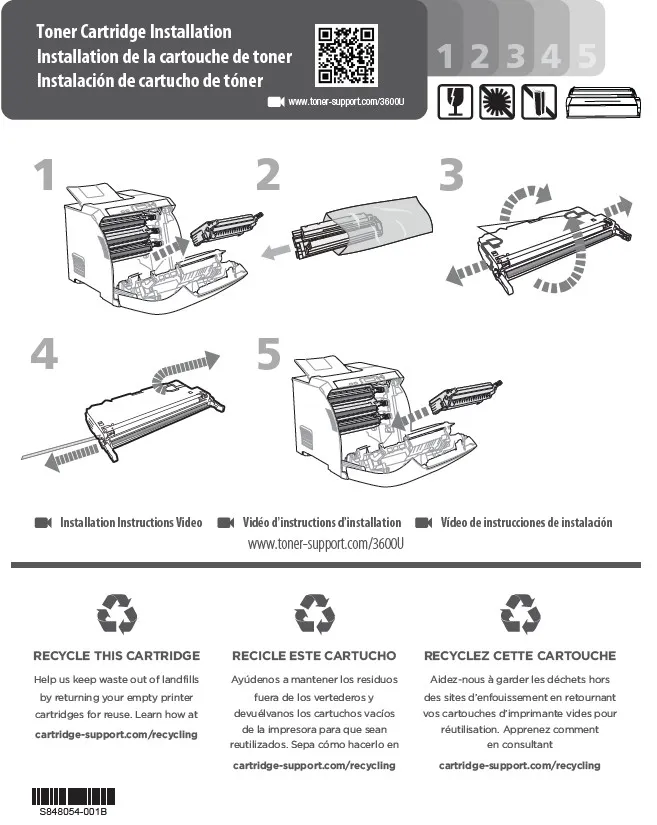 Toner Cartridge Installation
Installation de la cartouche de toner
Instalación de cartucho de tóner

www.toner-support.com/3600U

1 2 3 4 5

1

2

3

4

5

Installation Instructions Video Vidéo d'instructions d'installation Vídeo de instrucciones de instalación
www.toner-support.com/3600U

RECYCLE THIS CARTRIDGE

Help us keep waste out of landfills by returning your empty printer cartridges for reuse. Learn how at

cartridge-support.com/recycling

RECICLE ESTE CARTUCHO

Ayúdenos a mantener los residuos fuera de los vertederos y devuélvanos los cartuchos vacíos de la impresora para que sean reutilizados. Sepa cómo hacerlo en

cartridge-support.com/recycling

RECYCLEZ CETTE CARTOUCHE

Aidez-nous à garder les déchets hors des sites d'enfouissement en retournant vos cartouches d'imprimante vides pour réutilisation. Apprenez comment en consultant

cartridge-support.com/recycling

S848054-001B