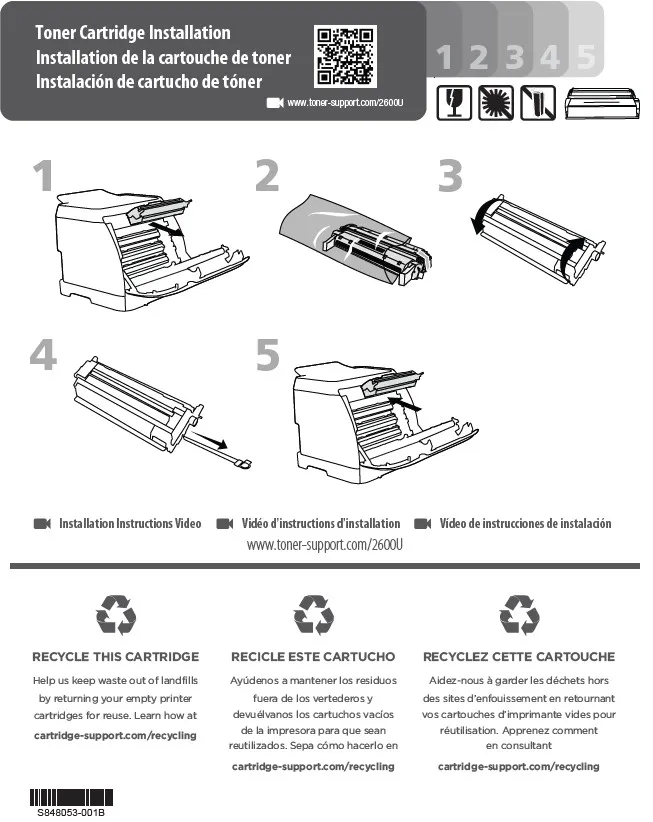 Toner Cartridge Installation
Installation de la cartouche de toner
Instalación de cartucho de tóner

www.toner-support.com/2600U

1 2 3 4 5

1

2

3

4

5

Installation Instructions Video Vidéo d'instructions d'installation Video de instrucciones de instalación
www.toner-support.com/2600U

RECYCLE THIS CARTRIDGE

Help us keep waste out of landfills by returning your empty printer cartridges for reuse. Learn how at

cartridge-support.com/recycling

RECICLE ESTE CARTUCHO

Ayúdenos a mantener los residuos fuera de los vertederos y devuélvanos los cartuchos vacíos de la impresora para que sean reutilizados. Sepa cómo hacerlo en

cartridge-support.com/recycling

RECYCLEZ CETTE CARTOUCHE

Aidez-nous à garder les déchets hors des sites d'enfouissement en retournant vos cartouches d'imprimante vides pour réutilisation. Apprenez comment en consultant

cartridge-support.com/recycling

S848053-001B