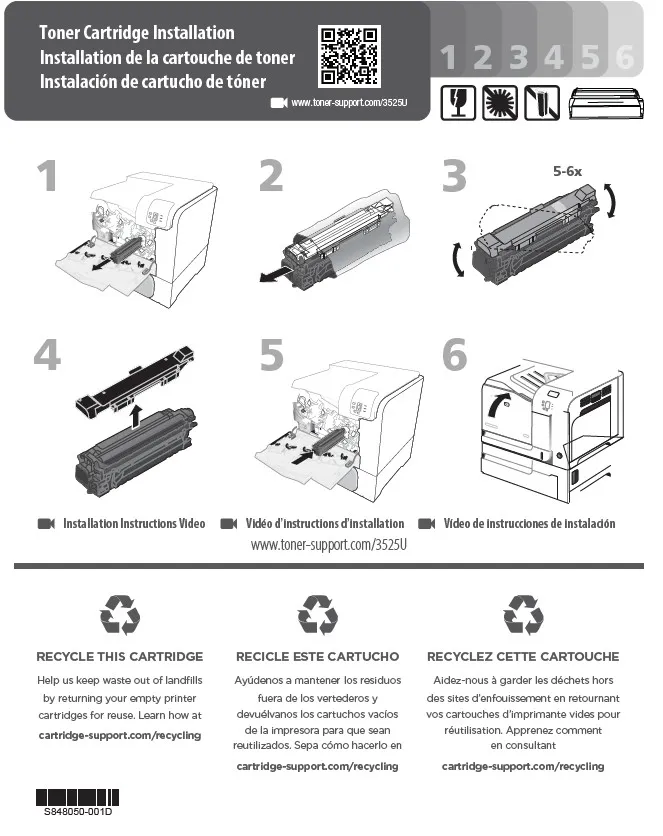 Toner Cartridge Installation
Installation de la cartouche de toner
Instalación de cartucho de tóner

www.toner-support.com/3525U

1 2 3 4 5 6

1

2

3

5-6x

4

5

6

Installation Instructions Video Vidéo d'instructions d'installation Video de instrucciones de instalación
www.toner-support.com/3525U

RECYCLE THIS CARTRIDGE

Help us keep waste out of landfills by returning your empty printer cartridges for reuse. Learn how at

cartridge-support.com/recycling

RECICLE ESTE CARTUCHO

Ayúdenos a mantener los residuos fuera de los vertederos y devuélvanos los cartuchos vacíos de la impresora para que sean reutilizados. Sepa cómo hacerlo en

cartridge-support.com/recycling

RECYCLEZ CETTE CARTOUCHE

Aidez-nous à garder les déchets hors des sites d'enfouissement en retournant vos cartouches d'imprimante vides pour réutilisation. Apprenez comment en consultant

cartridge-support.com/recycling

S848050-001D